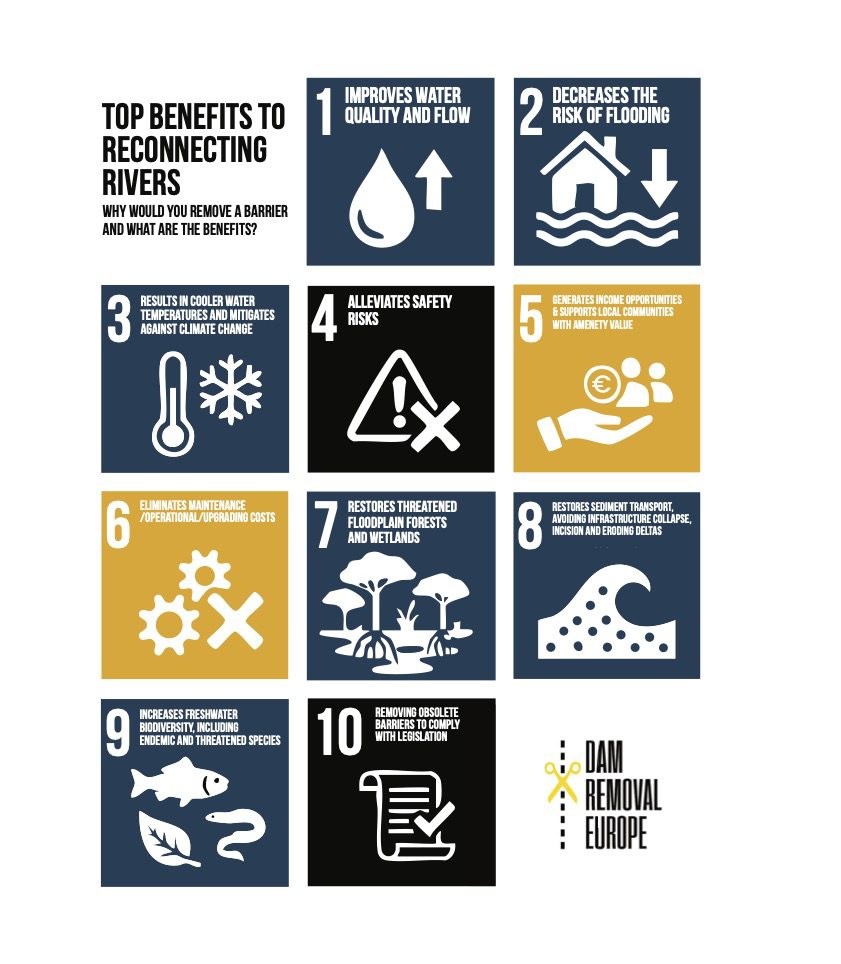 TOP BENEFITS TO RECONNECTING RIVERS

WHY WOULD YOU REMOVE A BARRIER AND WHAT ARE THE BENEFITS?

1 IMPROVES WATER QUALITY AND FLOW

2 DECREASES THE RISK OF FLOODING

3 RESULTS IN COOLER WATER TEMPERATURES AND MITIGATES AGAINST CLIMATE CHANGE

4 ALLEVIATES SAFETY RISKS

5 GENERATES INCOME OPPORTUNITIES & SUPPORTS LOCAL COMMUNITIES WITH AMENETY VALUE

€

6 ELIMINATES MAINTENANCE /OPERATIONAL/UPGRADING COSTS

7 RESTORES THREATENED FLOODPLAIN FORESTS AND WETLANDS

8 RESTORES SEDIMENT TRANSPORT, AVOIDING INFRASTRUCTURE COLLAPSE, INCISION AND ERODING DELTAS

9 INCREASES FRESHWATER BIODIVERSITY, INCLUDING ENDEMIC AND THREATENED SPECIES

10 REMOVING OBSOLETE BARRIERS TO COMPLY WITH LEGISLATION

DAM REMOVAL EUROPE